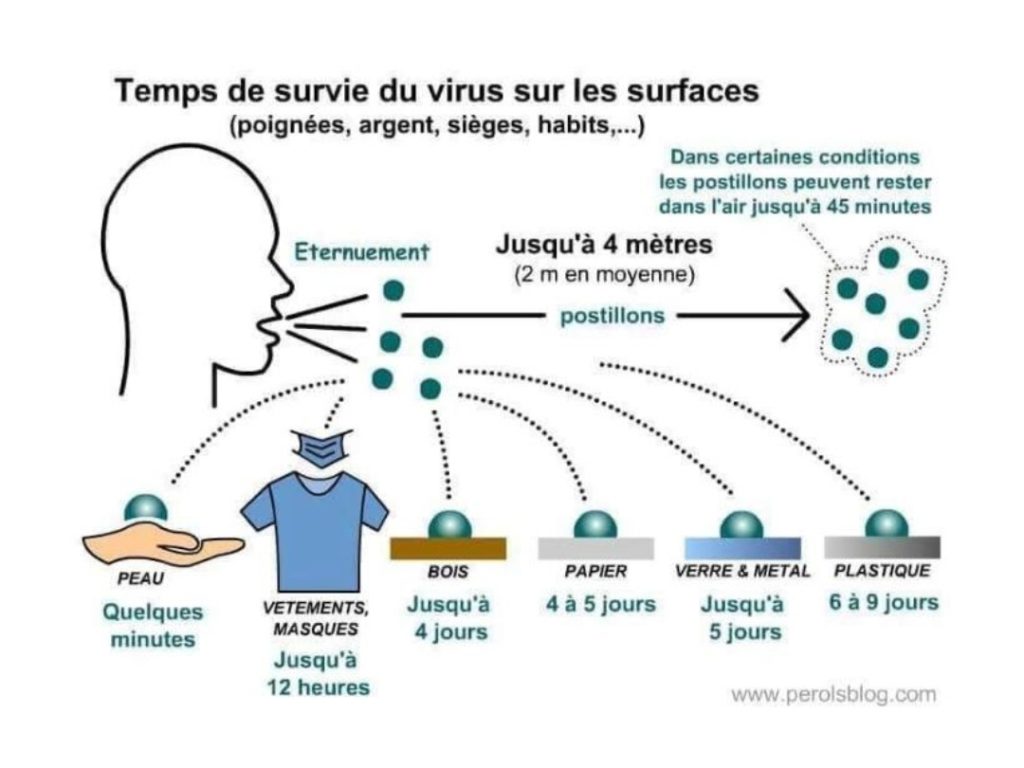 Temps de survie du virus sur les surfaces
(poignées, argent, sièges, habits,...)

Dans certaines conditions les postillons peuvent rester dans l'air jusqu'à 45 minutes

Eternuement

Jusqu'à 4 mètres
(2 m en moyenne)

postillons

PEAU
Quelques minutes

VETEMENTS, MASQUES
Jusqu'à 12 heures

BOIS
Jusqu'à 4 jours

PAPIER
4 à 5 jours

VERRE & METAL
Jusqu'à 5 jours

PLASTIQUE
6 à 9 jours

www.perolsblog.com